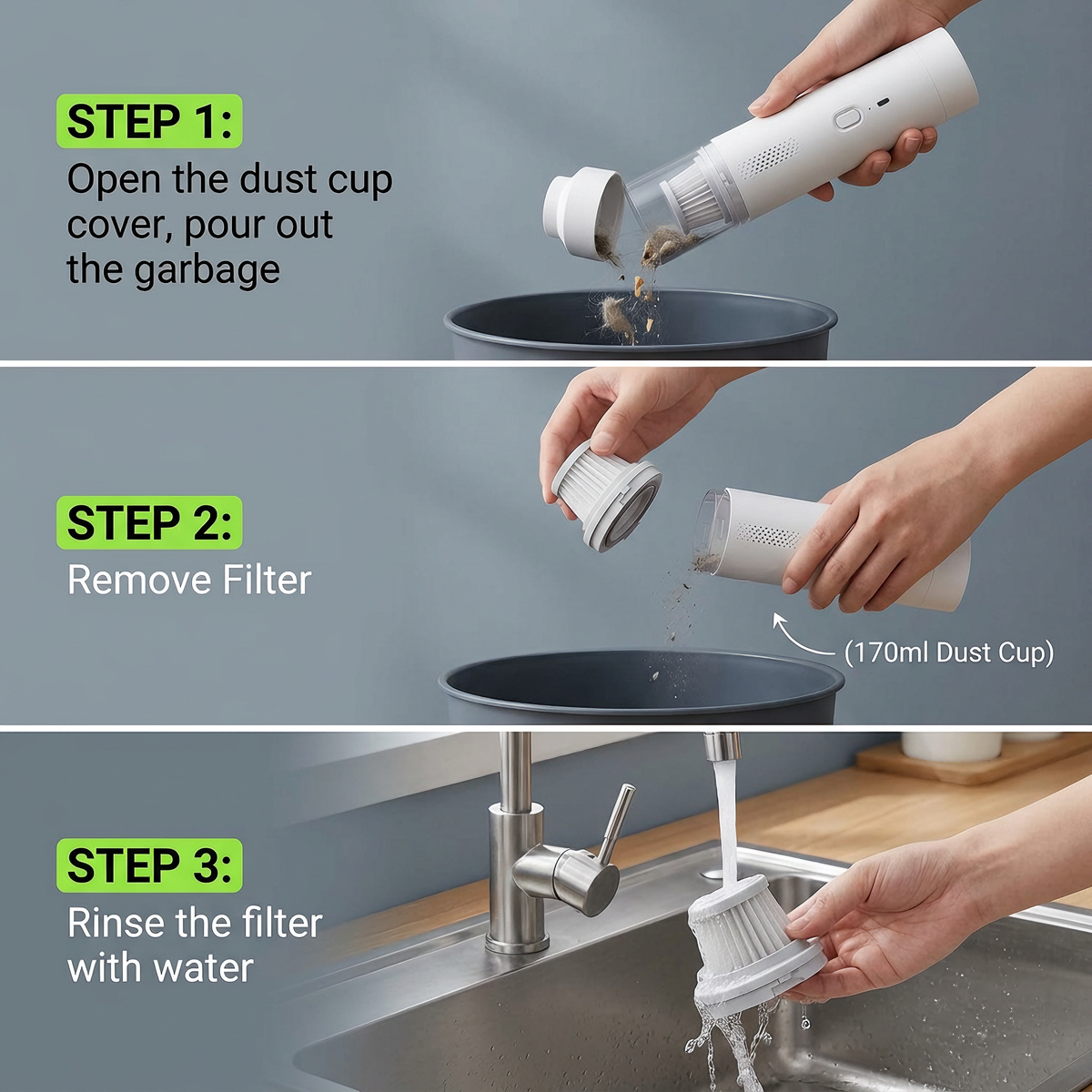 STEP 1:
Open the dust cup cover, pour out the garbage

STEP 2:
Remove Filter

(170ml Dust Cup)

STEP 3:
Rinse the filter with water