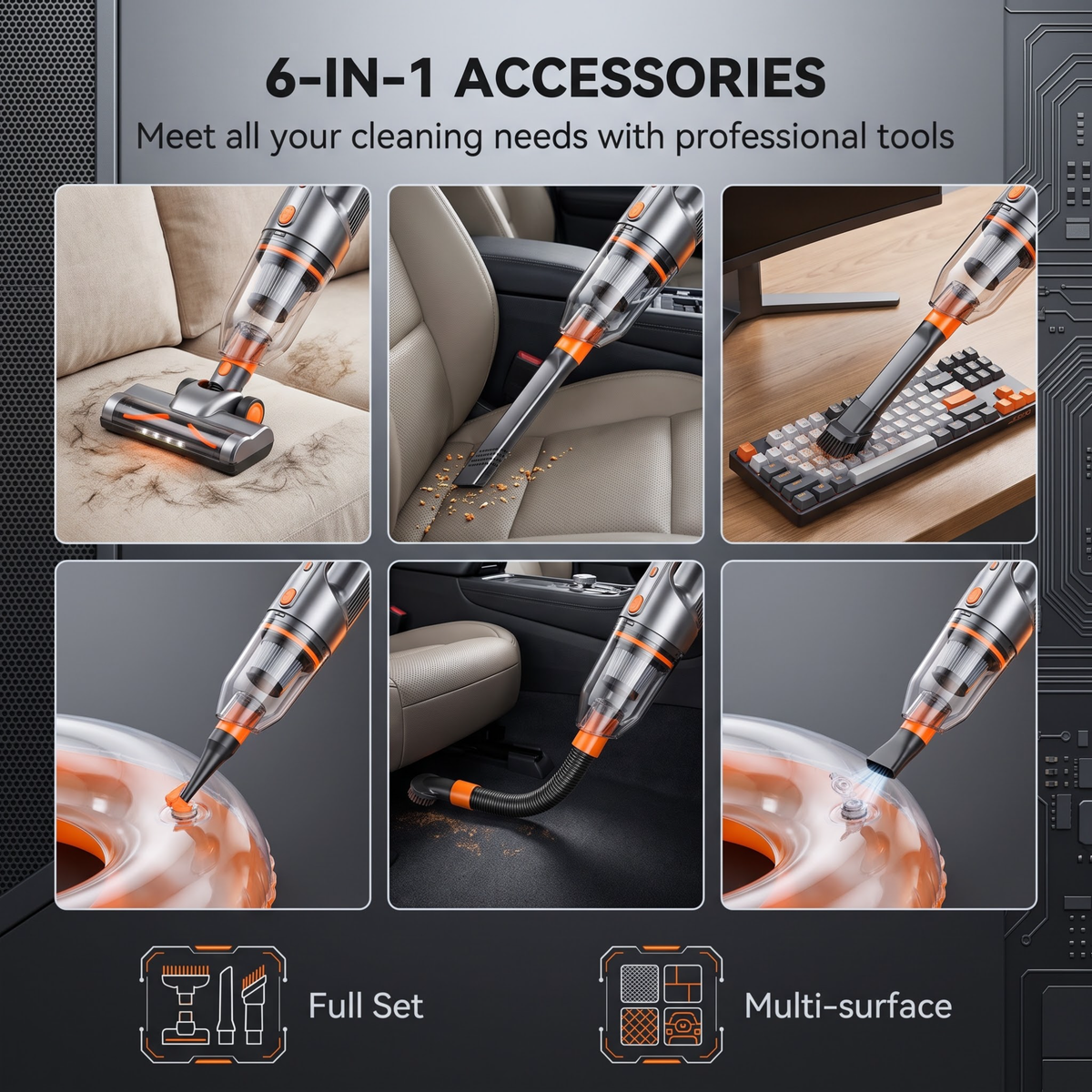 6-IN-1 ACCESSORIES
Meet all your cleaning needs with professional tools

Full Set

Multi-surface