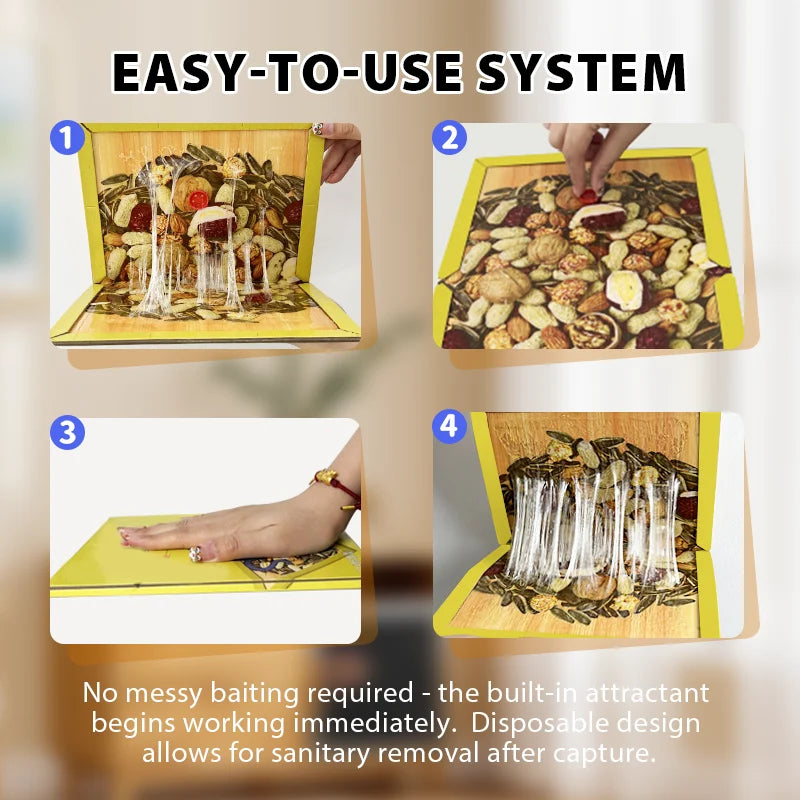 EASY-TO-USE SYSTEM

1

2

3

4

No messy baiting required - the built-in attractant begins working immediately. Disposable design allows for sanitary removal after capture.