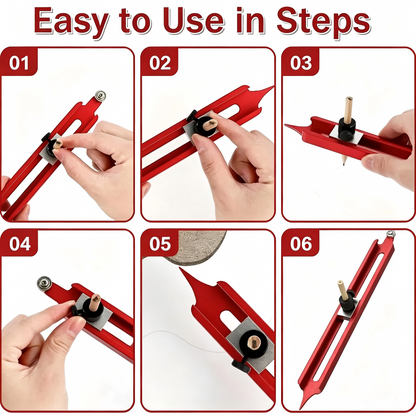 Easy to Use in Steps

01

02

03

04

05

06