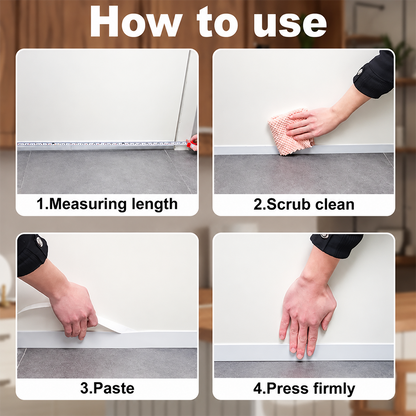 How to use

1.Measuring length

2.Scrub clean

3.Paste

4.Press firmly